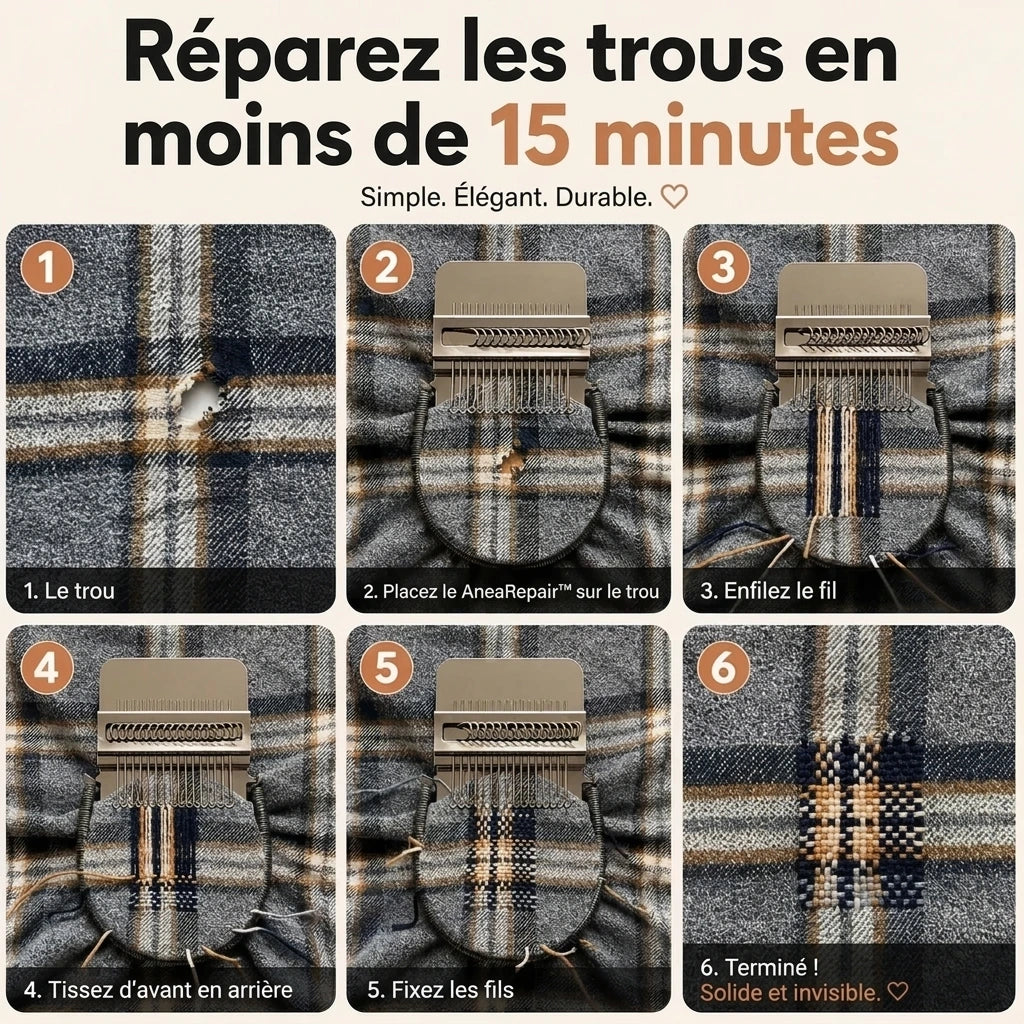 Réparez les trous en moins de 15 minutes

Simple. Élégant. Durable. ♡

1

1. Le trou

2

2. Placez le AneaRepair™ sur le trou

3

3. Enfilez le fil

4

4. Tissez d'avant en arrière

5

5. Fixez les fils

6

6. Terminé !
Solide et invisible. ♡